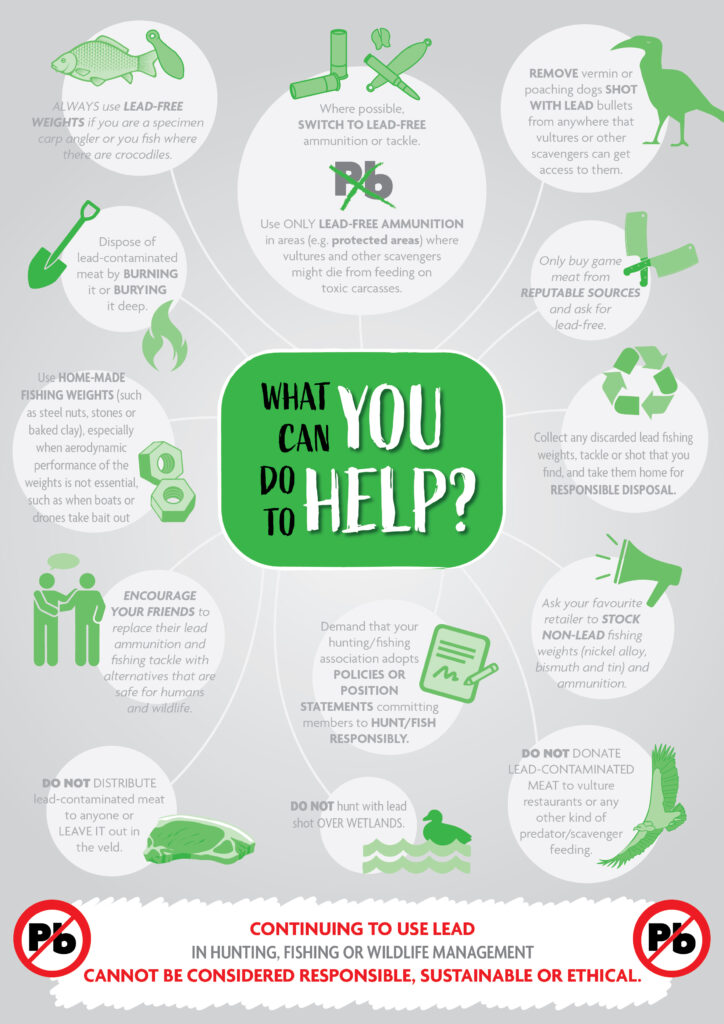 WHAT CAN YOU DO TO HELP?

ALWAYS use LEAD-FREE WEIGHTS if you are a specimen carp angler or you fish where there are crocodiles.

Where possible, SWITCH TO LEAD-FREE ammunition or tackle.

Pb

Use ONLY LEAD-FREE AMMUNITION in areas (e.g. protected areas) where vultures and other scavengers might die from feeding on toxic carcasses.

REMOVE vermin or poaching dogs SHOT WITH LEAD bullets from anywhere that vultures or other scavengers can get access to them.

Dispose of lead-contaminated meat by BURNING it or BURYING it deep.

Only buy game meat from REPUTABLE SOURCES and ask for lead-free.

Use HOME-MADE FISHING WEIGHTS (such as steel nuts, stones or baked clay), especially when aerodynamic performance of the weights is not essential, such as when boats or drones take bait out

Collect any discarded lead fishing weights, tackle or shot that you find, and take them home for RESPONSIBLE DISPOSAL.

ENCOURAGE YOUR FRIENDS to replace their lead ammunition and fishing tackle with alternatives that are safe for humans and wildlife.

Demand that your hunting/fishing association adopts POLICIES OR POSITION STATEMENTS committing members to HUNT/FISH RESPONSIBLY.

Ask your favourite retailer to STOCK NON-LEAD fishing weights (nickel alloy, bismuth and tin) and ammunition.

DO NOT DISTRIBUTE lead-contaminated meat to anyone or LEAVE IT out in the veld.

DO NOT hunt with lead shot OVER WETLANDS.

DO NOT DONATE LEAD-CONTAMINATED MEAT to vulture restaurants or any other kind of predator/scavenger feeding.

Pb

CONTINUING TO USE LEAD
IN HUNTING, FISHING OR WILDLIFE MANAGEMENT
CANNOT BE CONSIDERED RESPONSIBLE, SUSTAINABLE OR ETHICAL.

Pb