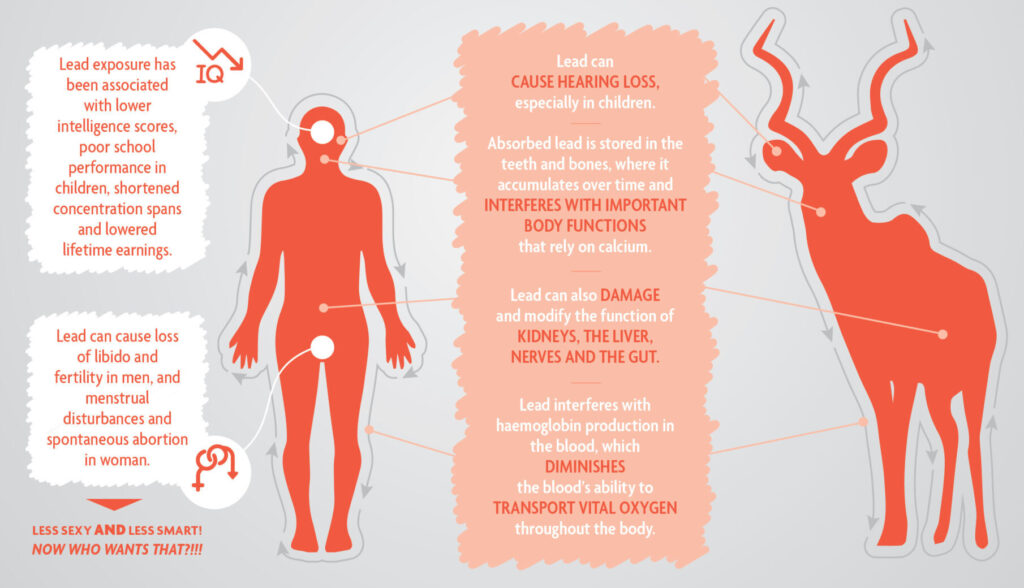 IQ

Lead exposure has been associated with lower intelligence scores, poor school performance in children, shortened concentration spans and lowered lifetime earnings.

Lead can cause loss of libido and fertility in men, and menstrual disturbances and spontaneous abortion in woman.

LESS SEXY AND LESS SMART! NOW WHO WANTS THAT?!!!

Lead can CAUSE HEARING LOSS, especially in children.

Absorbed lead is stored in the teeth and bones, where it accumulates over time and INTERFERES WITH IMPORTANT BODY FUNCTIONS that rely on calcium.

Lead can also DAMAGE and modify the function of KIDNEYS, THE LIVER, NERVES AND THE GUT.

Lead interferes with haemoglobin production in the blood, which DIMINISHES the blood's ability to TRANSPORT VITAL OXYGEN throughout the body.